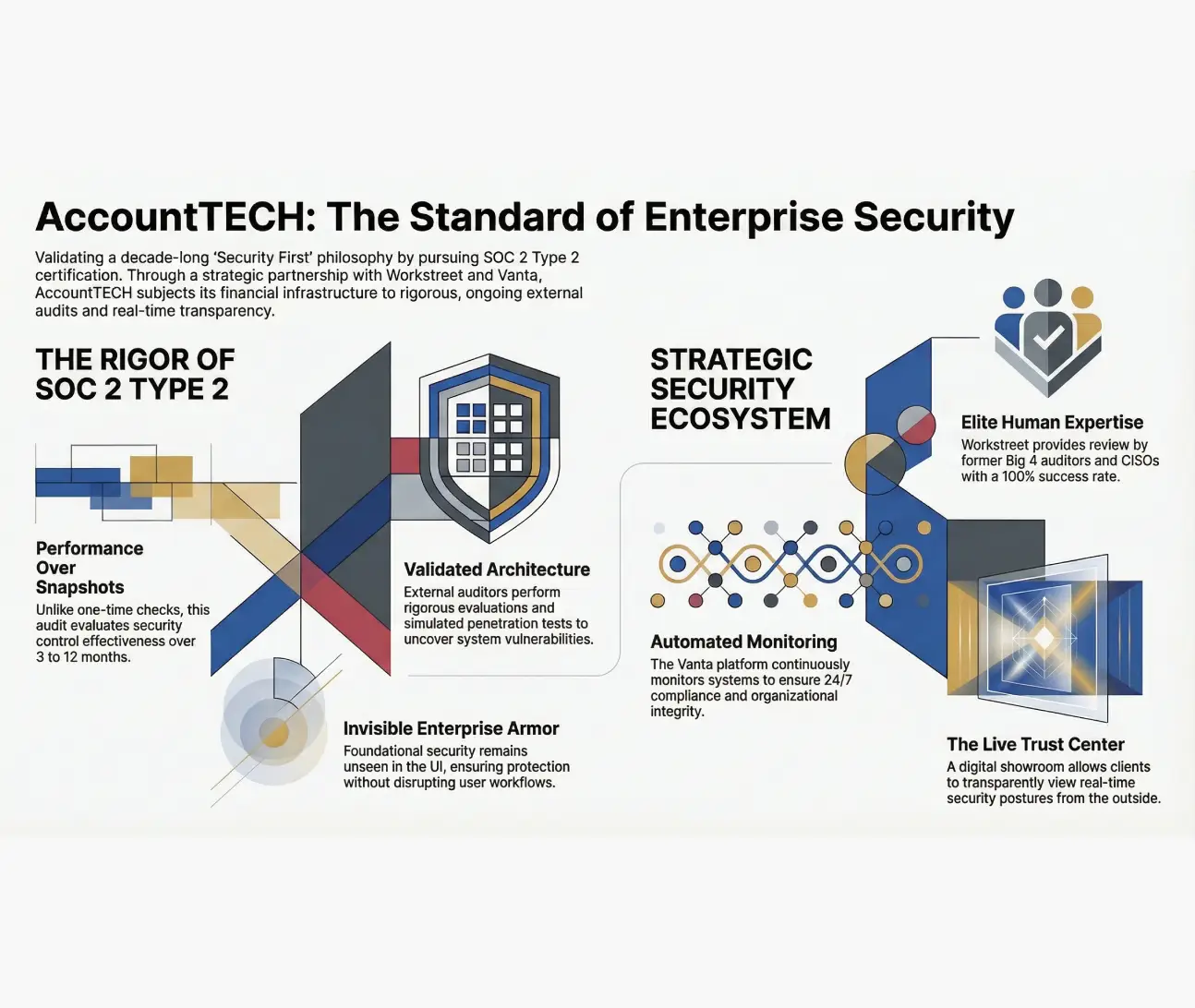 AccountTECH: The Standard of Enterprise Security

Validating a decade-long 'Security First' philosophy by pursuing SOC 2 Type 2 certification. Through a strategic partnership with Workstreet and Vanta, AccountTECH subjects its financial infrastructure to rigorous, ongoing external audits and real-time transparency.

THE RIGOR OF SOC 2 TYPE 2

Performance Over Snapshots

Unlike one-time checks, this audit evaluates security control effectiveness over 3 to 12 months.

Validated Architecture

External auditors perform rigorous evaluations and simulated penetration tests to uncover system vulnerabilities.

Invisible Enterprise Armor

Foundational security remains unseen in the UI, ensuring protection without disrupting user workflows.

STRATEGIC SECURITY ECOSYSTEM

Elite Human Expertise

Workstreet provides review by former Big 4 auditors and CISOs with a 100% success rate.

Automated Monitoring

The Vanta platform continuously monitors systems to ensure 24/7 compliance and organizational integrity.

The Live Trust Center

A digital showroom allows clients to transparently view real-time security postures from the outside.